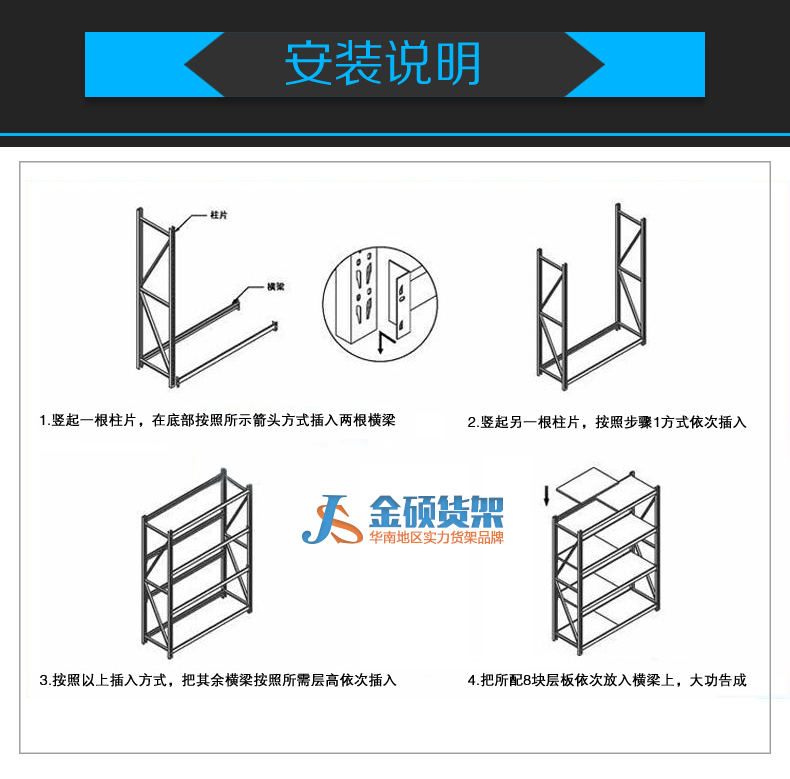 安装说明

柱片

横梁

1.竖起一根柱片，在底部按照所示箭头方式插入两根横梁

2.竖起另一根柱片，按照步骤1方式依次插入

JS 金硕货架
华南地区实力货架品牌

3.按照以上插入方式，把其余横梁按照所需层高依次插入

4.把所配8块层板依次放入横梁上，大功告成