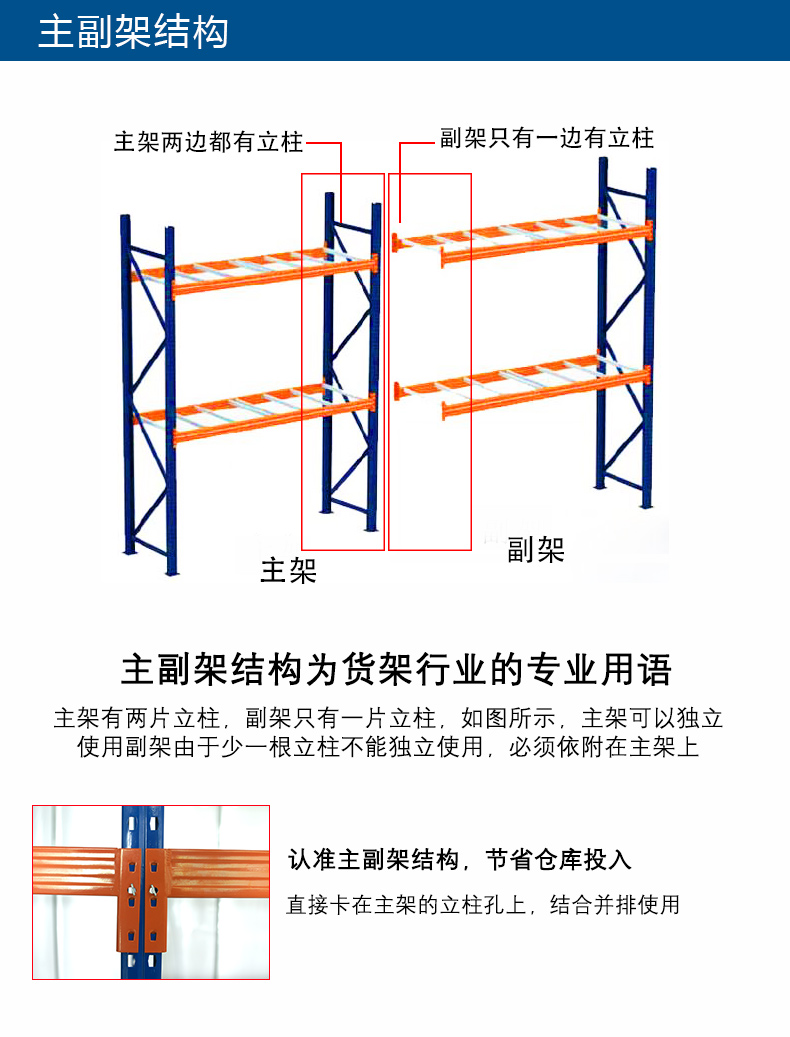 主副架结构

主架两边都有立柱

副架只有一边有立柱

主架

副架

主副架结构为货架行业的专业用语

主架有两片立柱，副架只有一片立柱，如图所示，主架可以独立使用副架由于少一根立柱不能独立使用，必须依附在主架上

认准主副架结构，节省仓库投入

直接卡在主架的立柱孔上，结合并排使用